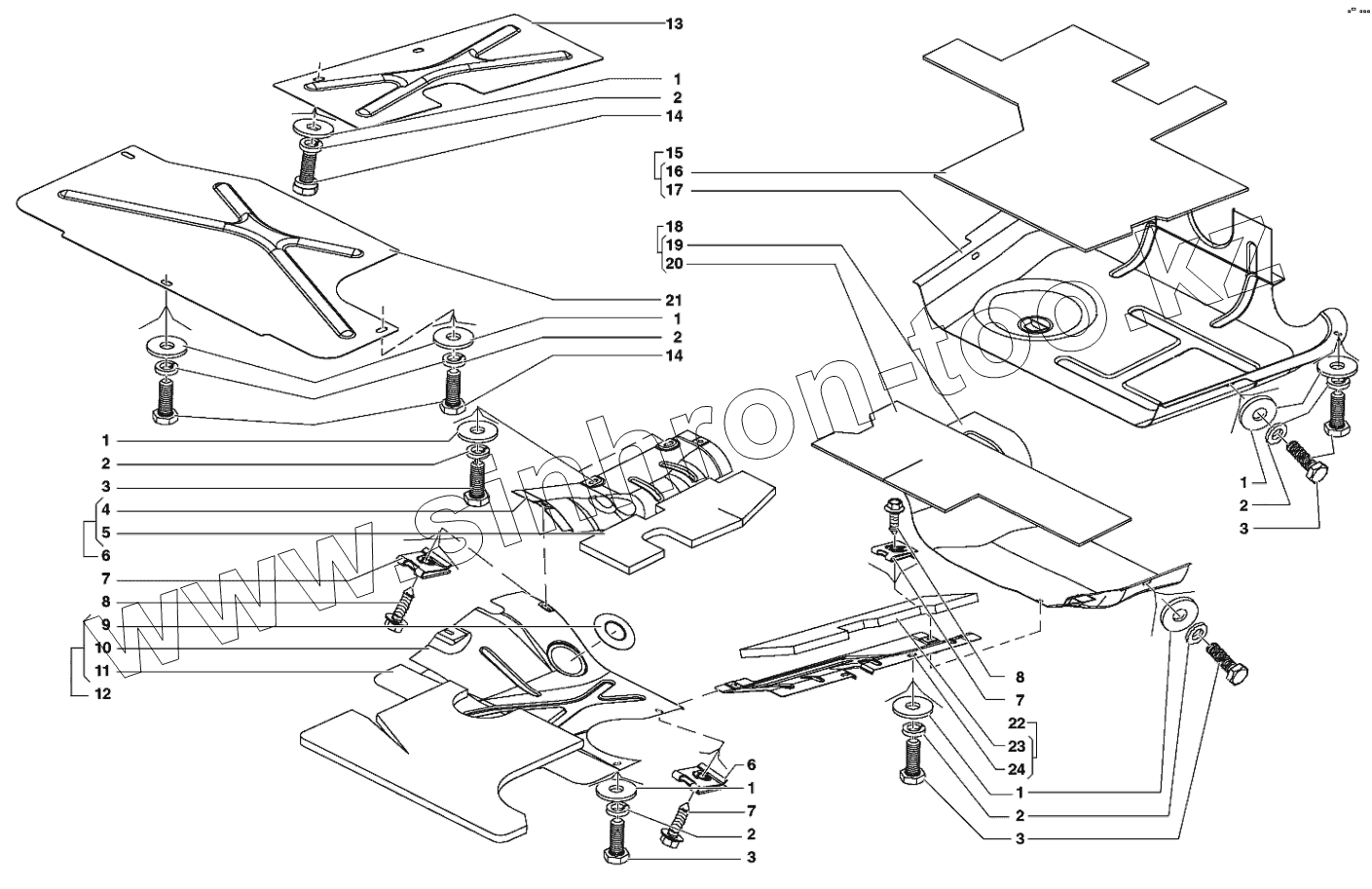 13
1
2
14
15
16
17
18
19
20
21
1
2
14
1
2
3
4
5
6
7
8
9
10
11
12
1
2
3
8
7
22
23
24
1
2
3
6
1
7
2
3
www.sinbron-too.kz